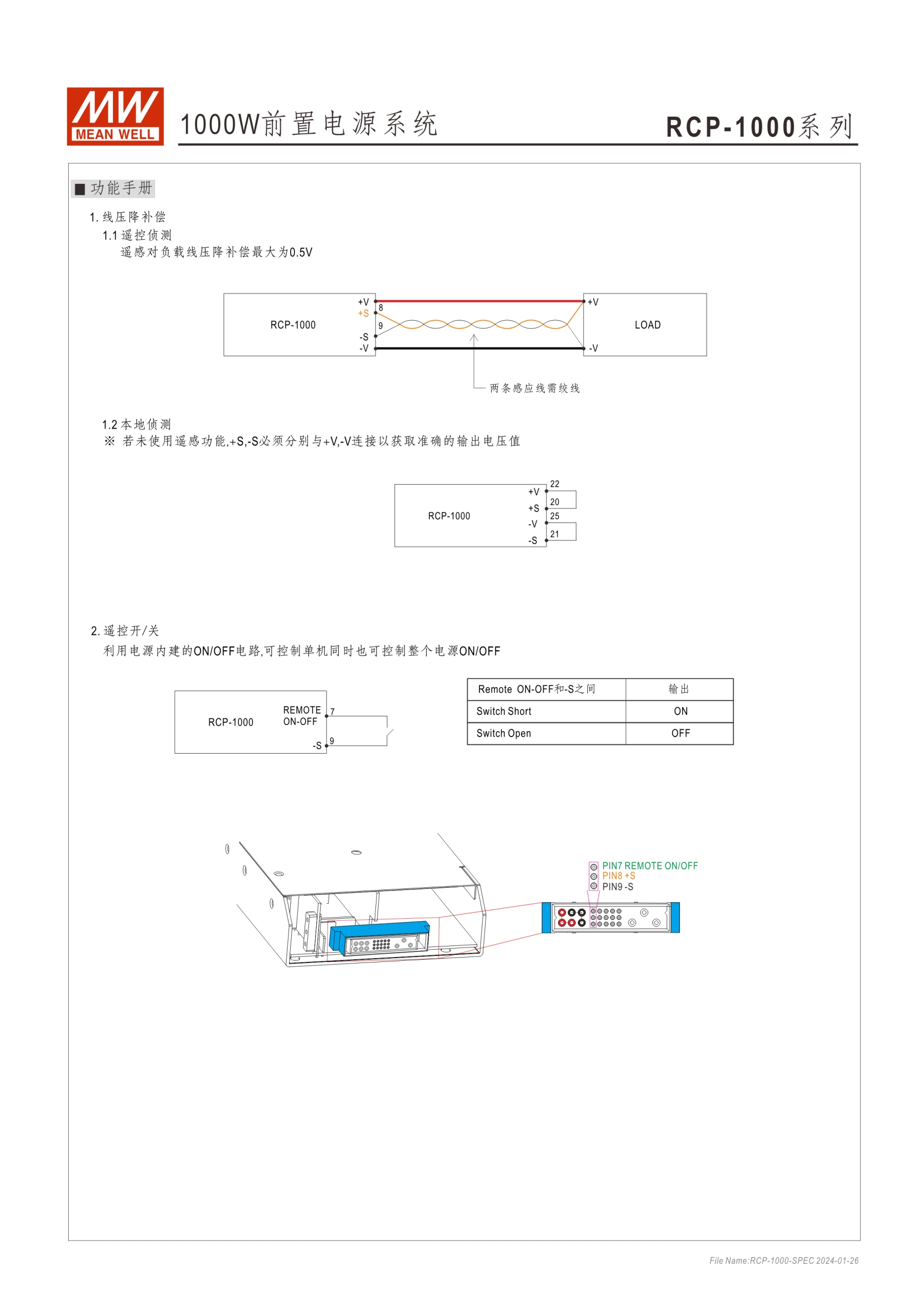 MW
MEAN WELL

1000W前置电源系统

RCP-1000系列

■ 功能手册

1. 线压降补偿

1.1 遥控侦测
遥感对负载线压降补偿最大为0.5V

RCP-1000
+V
+S
-S
-V
8
9
+V
-V
LOAD
两条感应线需绞线

1.2 本地侦测
※ 若未使用遥感功能,+S,-S必须分别与+V,-V连接以获取准确的输出电压值

RCP-1000
+V
+S
-V
-S
22
20
25
21

2. 遥控开/关
利用电源内建的ON/OFF电路,可控制单机同时也可控制整个电源ON/OFF

RCP-1000
REMOTE ON-OFF
-S
7
9

| Remote ON-OFF和-S之间 | 输出 |
|---|---|
| Switch Short | ON |
| Switch Open | OFF |

PIN7 REMOTE ON/OFF
PIN8 +S
PIN9 -S

File Name:RCP-1000-SPEC 2024-01-26